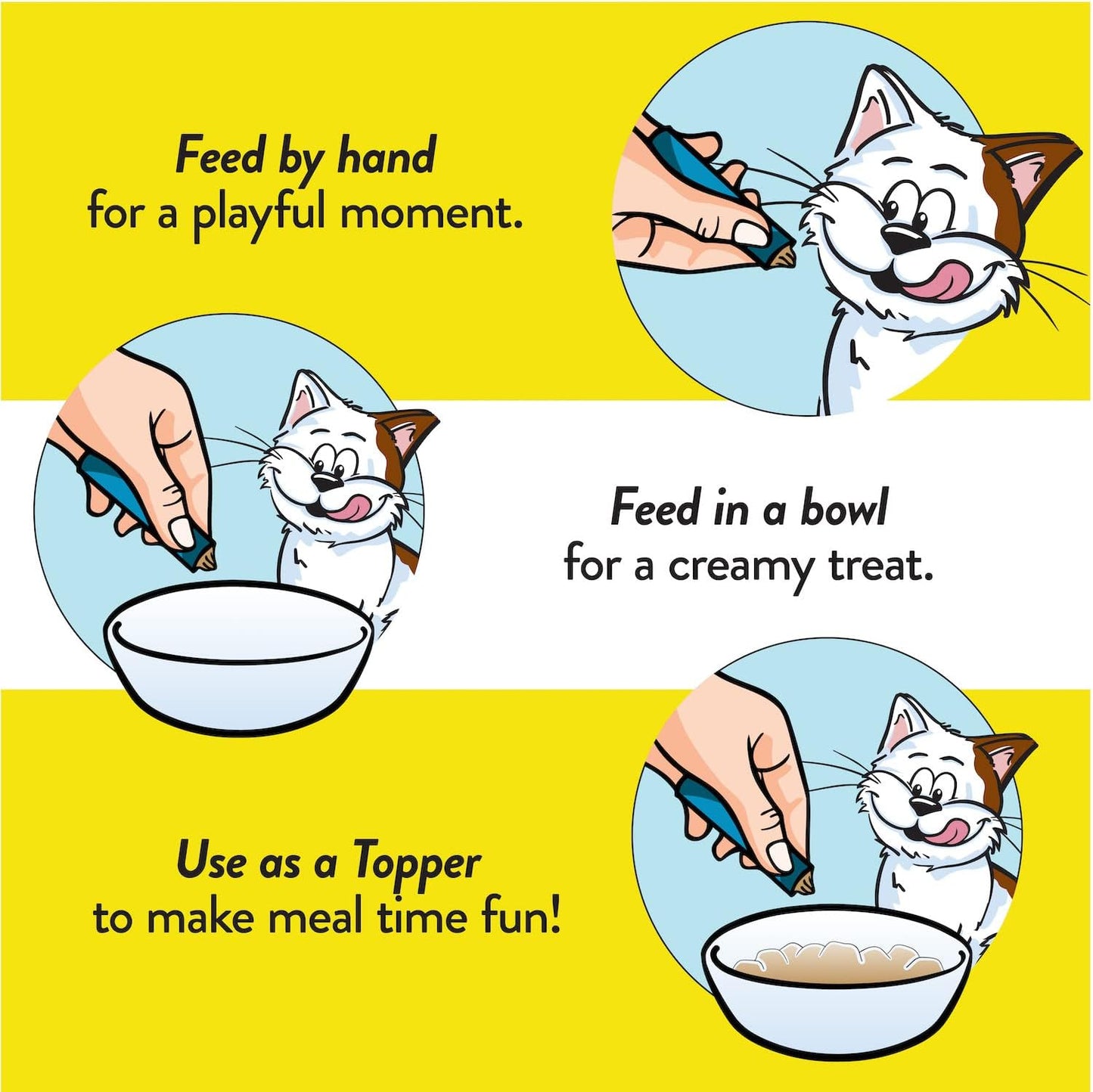 Feed by hand
for a playful moment.

Feed in a bowl
for a creamy treat.

Use as a Topper
to make meal time fun!