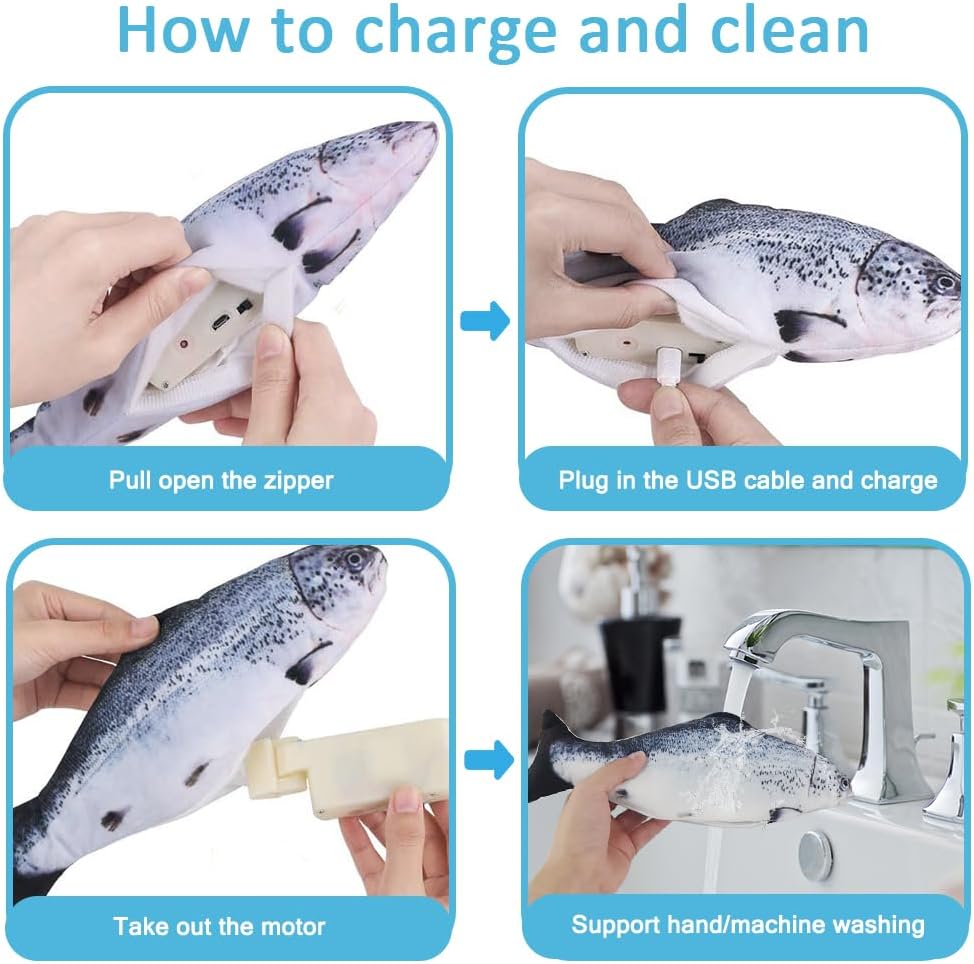 How to charge and clean

Pull open the zipper

Plug in the USB cable and charge

Take out the motor

Support hand/machine washing