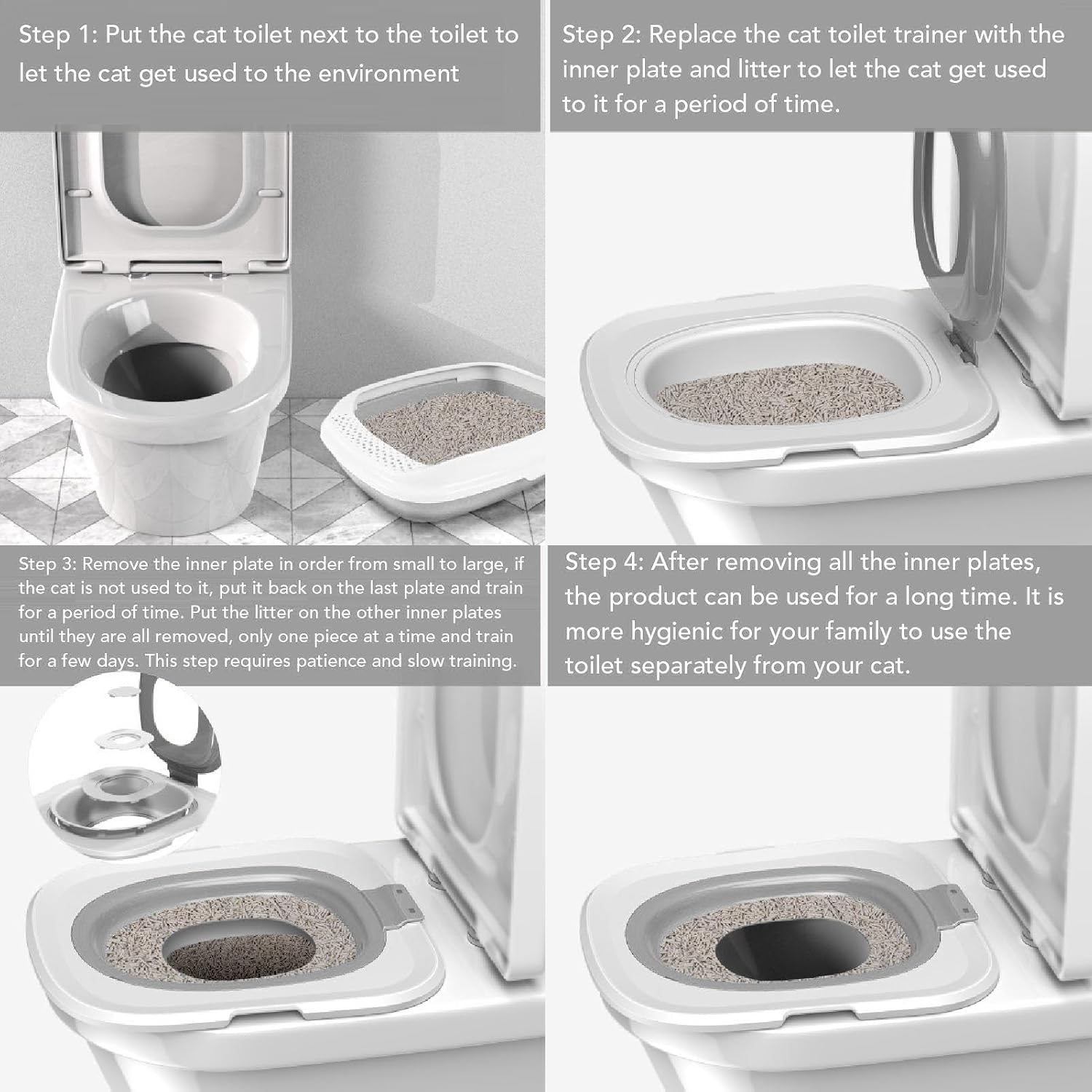 Step 1: Put the cat toilet next to the toilet to let the cat get used to the environment

Step 2: Replace the cat toilet trainer with the inner plate and litter to let the cat get used to it for a period of time.

Step 3: Remove the inner plate in order from small to large, if the cat is not used to it, put it back on the last plate and train for a period of time. Put the litter on the other inner plates until they are all removed, only one piece at a time and train for a few days. This step requires patience and slow training.

Step 4: After removing all the inner plates, the product can be used for a long time. It is more hygienic for your family to use the toilet separately from your cat.