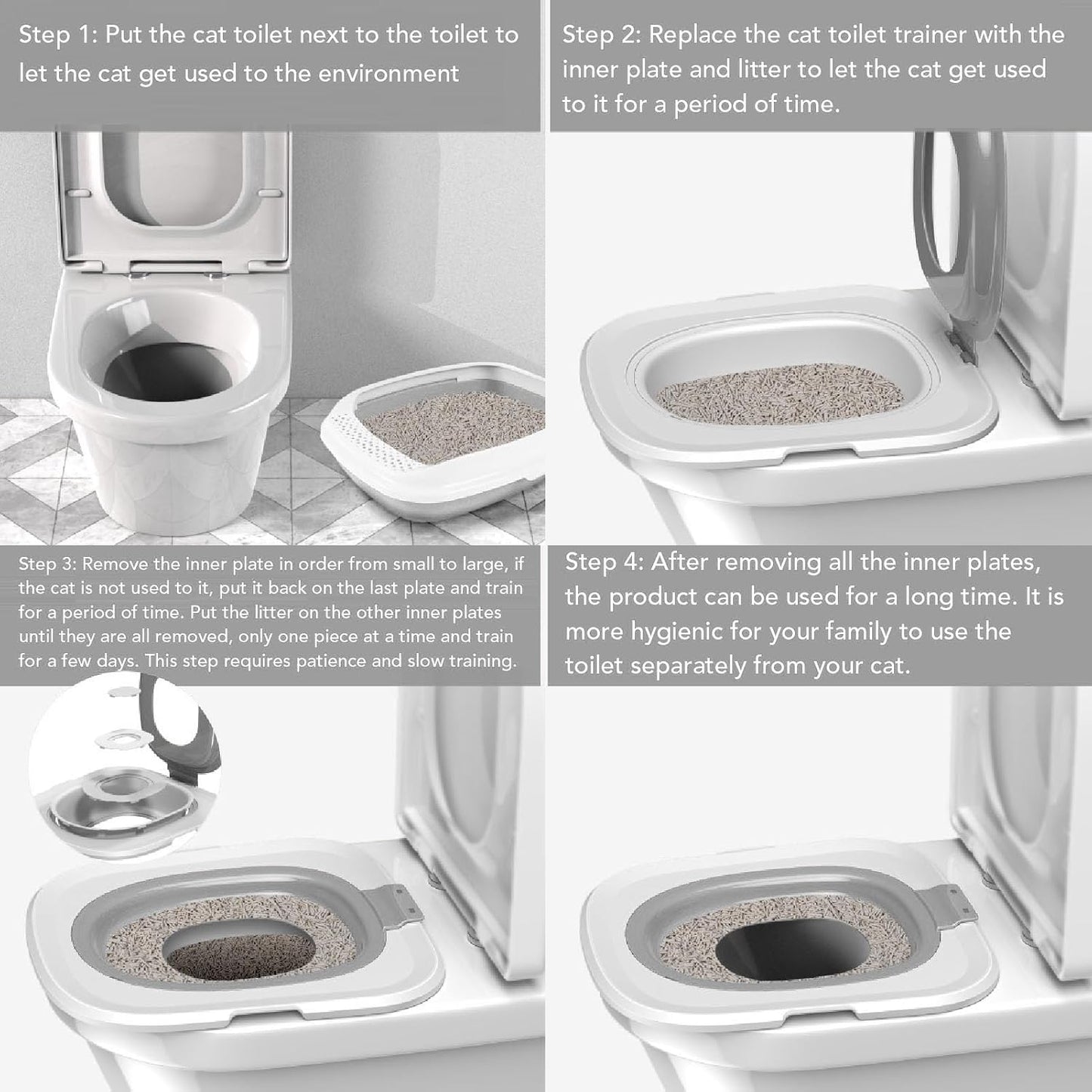 Step 1: Put the cat toilet next to the toilet to let the cat get used to the environment

Step 2: Replace the cat toilet trainer with the inner plate and litter to let the cat get used to it for a period of time.

Step 3: Remove the inner plate in order from small to large, if the cat is not used to it, put it back on the last plate and train for a period of time. Put the litter on the other inner plates until they are all removed, only one piece at a time and train for a few days. This step requires patience and slow training.

Step 4: After removing all the inner plates, the product can be used for a long time. It is more hygienic for your family to use the toilet separately from your cat.