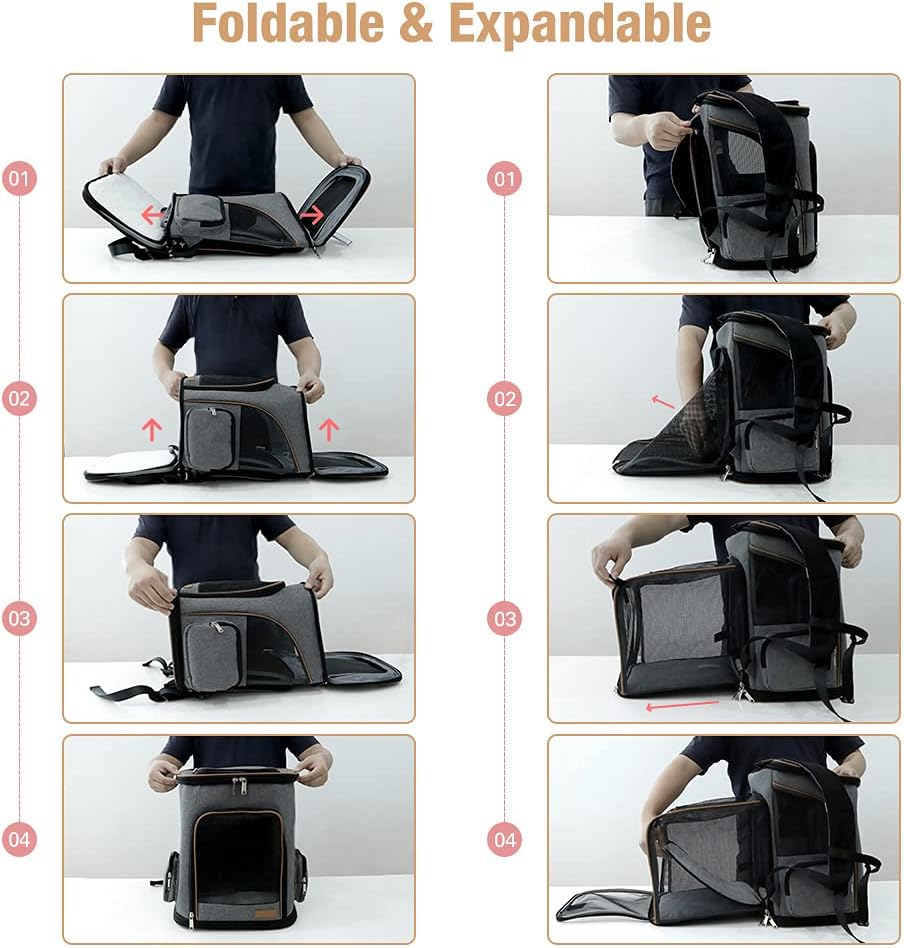 Foldable & Expandable

01

02

03

04

01

02

03

04